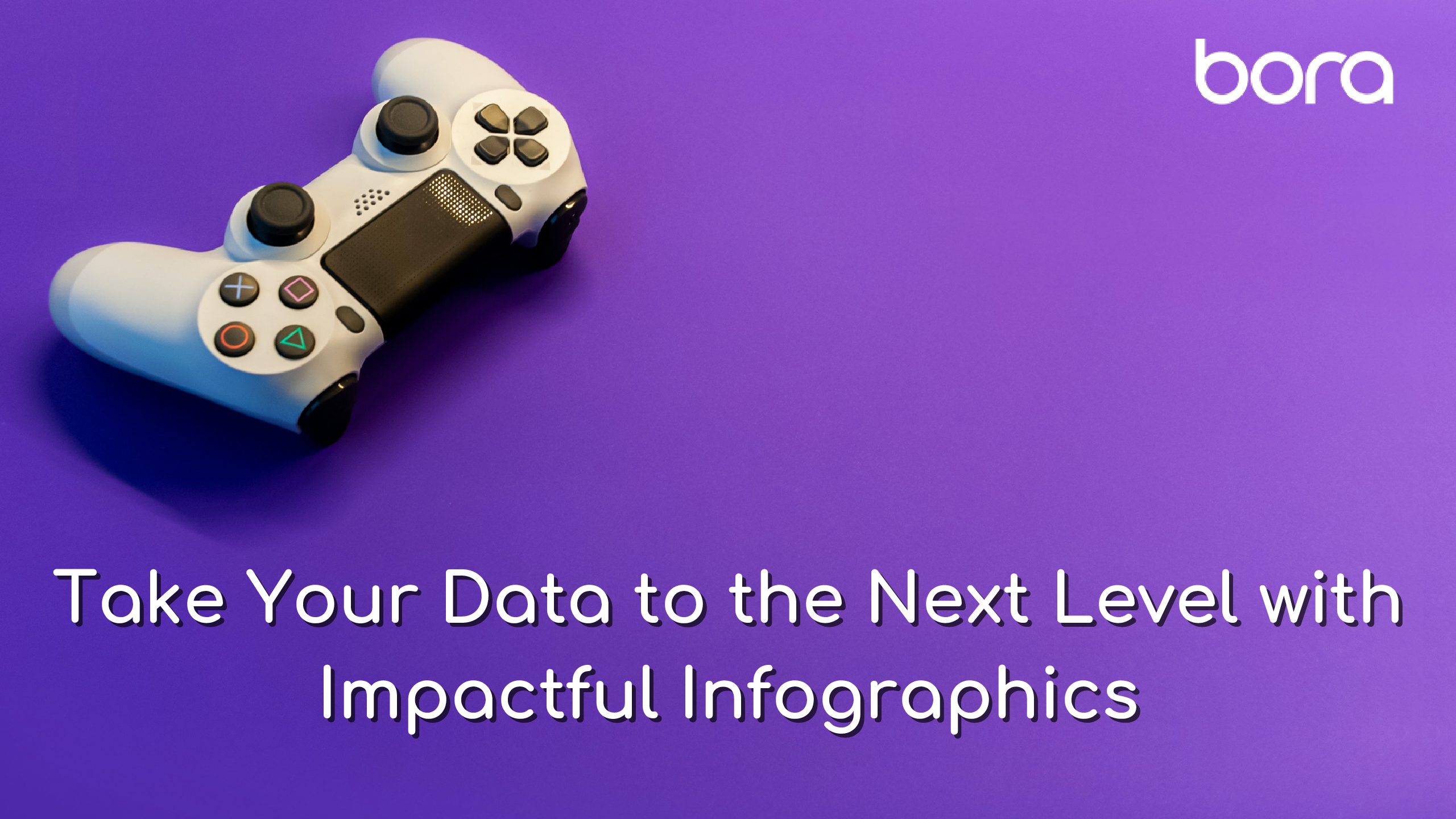 bora

Take Your Data to the Next Level with Impactful Infographics