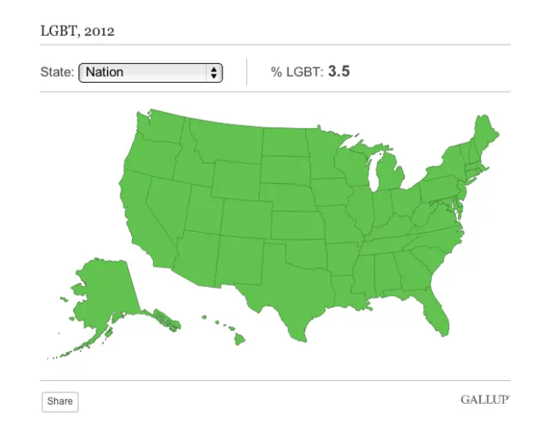 LGBT, 2012

State: Nation

% LGBT: 3.5

Share

GALLUP